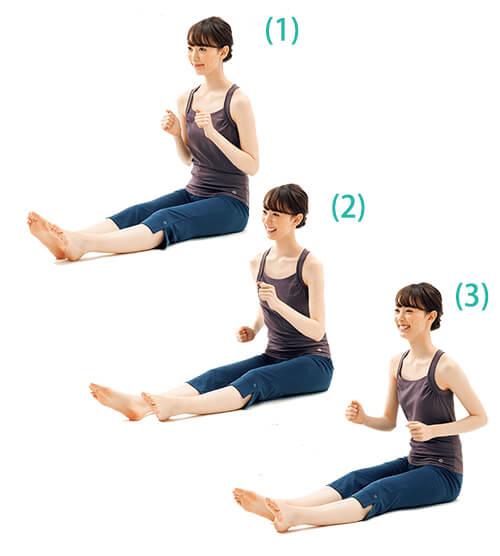 (1)

(2)

(3)